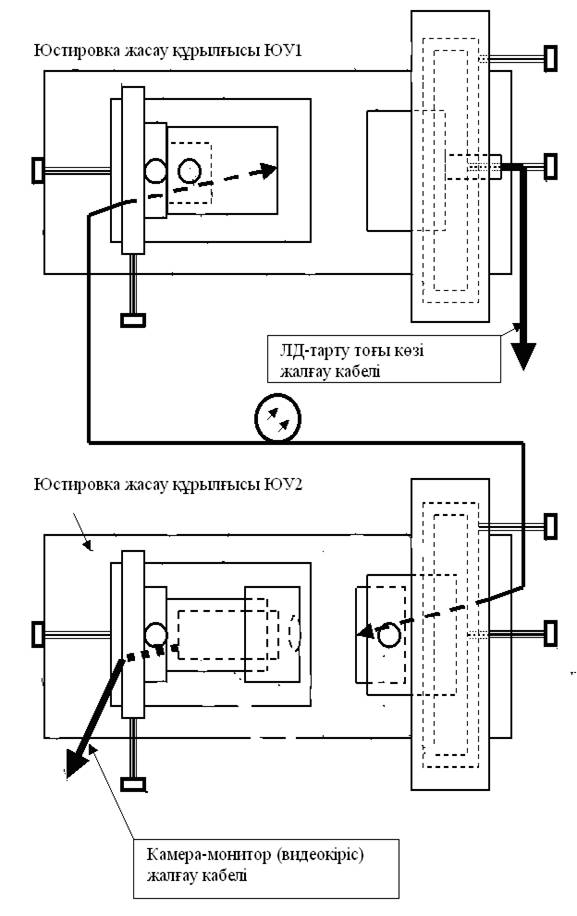 Юстировка жасау құрылғысы ЮУ1

ЛД-тарту тоғы көзі жалғау кабелі

Юстировка жасау құрылғысы ЮУ2

Камера-монитор (видеокіріс) жалғау кабелі